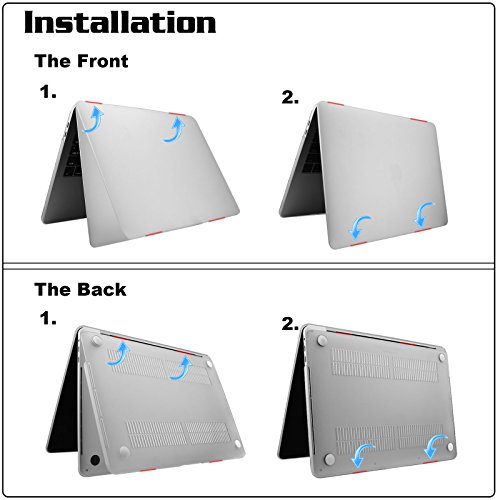 Installation

The Front

1.

2.

The Back

1.

2.