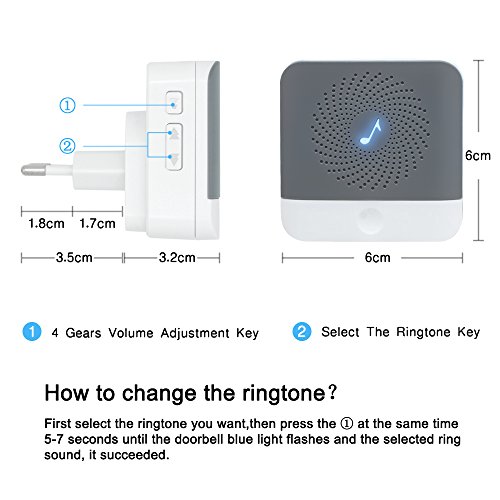 ①

②

1.8cm 1.7cm

3.5cm 3.2cm

6cm

6cm

1 4 Gears Volume Adjustment Key

2 Select The Ringtone Key

How to change the ringtone?

First select the ringtone you want,then press the ① at the same time 5-7 seconds until the doorbell blue light flashes and the selected ring sound, it succeeded.