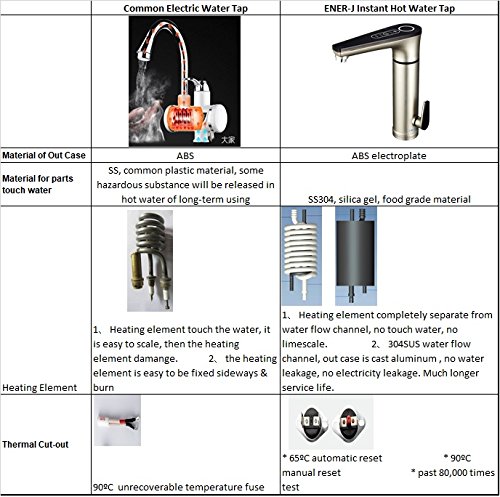 |  | Common Electric Water Tap | ENER-J Instant Hot Water Tap |
|---|---|---|
|  | 大家 |  |
| Material of Out Case | ABS | ABS electroplate |
| Material for parts touch water | SS, common plastic material, some hazardous substance will be released in hot water of long-term using | SS304, silica gel, food grade material |
| Heating Element | 1、 Heating element touch the water, it is easy to scale, then the heating element damange. 2、 the heating element is easy to be fixed sideways & burn | 1、 Heating element completely separate from water flow channel, no touch water, no limescale. 2、 304SUS water flow channel, out case is cast aluminum , no water leakage, no electricity leakage. Much longer service life. |
| Thermal Cut-out | 90ºC unrecoverable temperature fuse | * 65ºC automatic reset * 90ºC manual reset * past 80,000 times test |