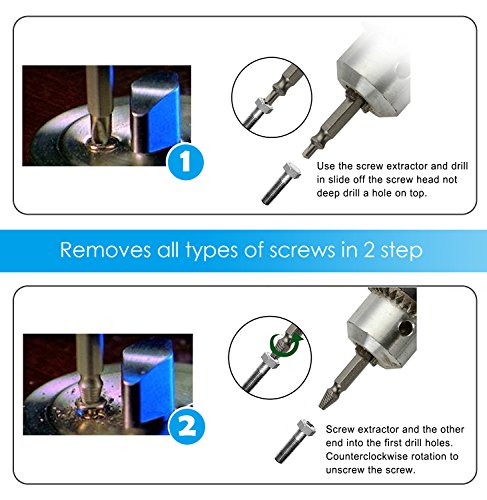 1

Use the screw extractor and drill in slide off the screw head not deep drill a hole on top.

Removes all types of screws in 2 step

2

Screw extractor and the other end into the first drill holes. Counterclockwise rotation to unscrew the screw.