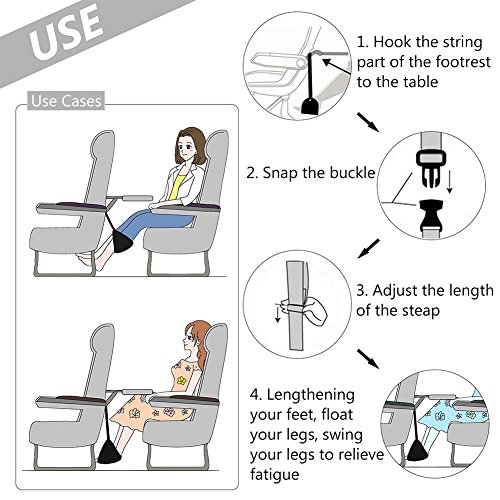 USE

Use Cases

1. Hook the string part of the footrest to the table

2. Snap the buckle

3. Adjust the length of the steap

4. Lengthening your feet, float your legs, swing your legs to relieve fatigue