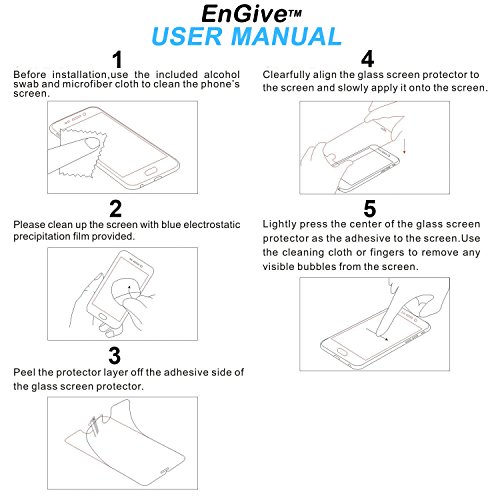 EnGive™
USER MANUAL

1
Before installation,use the included alcohol swab and microfiber cloth to clean the phone's screen.

2
Please clean up the screen with blue electrostatic precipitation film provided.

3
Peel the protector layer off the adhesive side of the glass screen protector.

4
Clearfully align the glass screen protector to the screen and slowly apply it onto the screen.

5
Lightly press the center of the glass screen protector as the adhesive to the screen.Use the cleaning cloth or fingers to remove any visible bubbles from the screen.