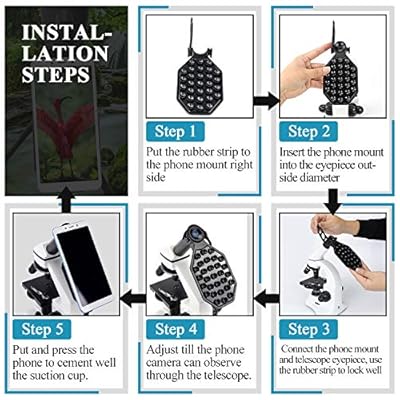 INSTALLATION STEPS

Step 1
Put the rubber strip to the phone mount right side

Step 2
Insert the phone mount into the eyepiece outside diameter

Step 3
Connect the phone mount and telescope eyepiece, use the rubber strip to lock well

Step 4
Adjust till the phone camera can observe through the telescope.

Step 5
Put and press the phone to cement well the suction cup.