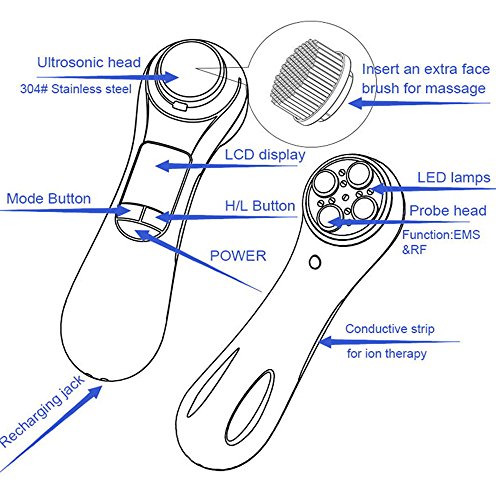 Ultrosonic head
304# Stainless steel

Insert an extra face brush for massage

LCD display

LED lamps

Mode Button

H/L Button

Probe head
Function:EMS &RF

POWER

Conductive strip for ion therapy

Recharging jack