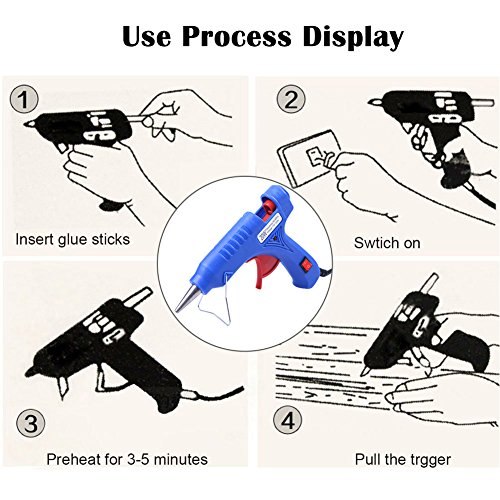 Use Process Display

1

Insert glue sticks

2

Swtich on

3

Preheat for 3-5 minutes

4

Pull the trgger