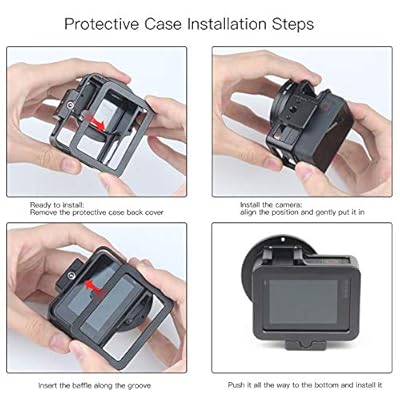 Protective Case Installation Steps

Ready to install:
Remove the protective case back cover

Install the camera:
align the position and gently put it in

Insert the baffle along the groove

Push it all the way to the bottom and install it