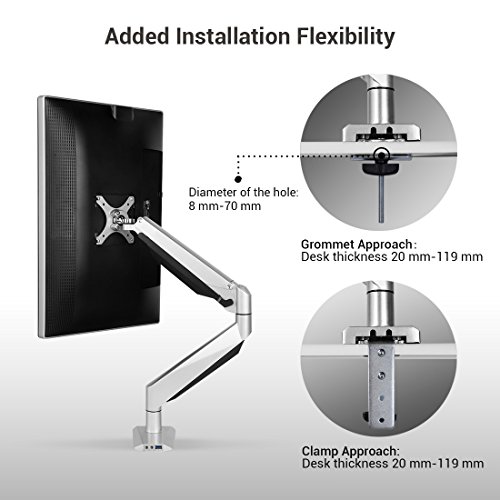 Added Installation Flexibility

Diameter of the hole:
8 mm-70 mm

Grommet Approach:
Desk thickness 20 mm-119 mm

Clamp Approach:
Desk thickness 20 mm-119 mm