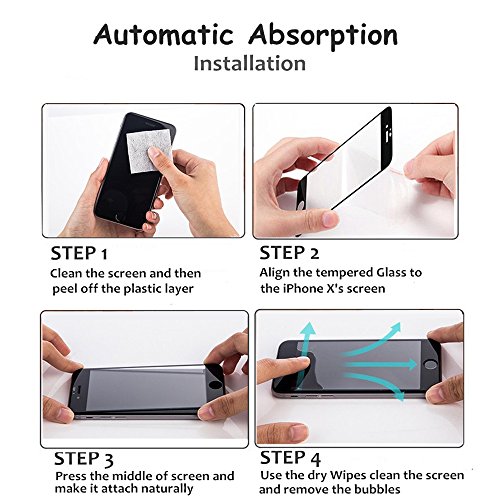 Automatic Absorption
Installation

STEP 1
Clean the screen and then peel off the plastic layer

STEP 2
Align the tempered Glass to the iPhone X's screen

STEP 3
Press the middle of screen and make it attach naturally

STEP 4
Use the dry Wipes clean the screen and remove the bubbles