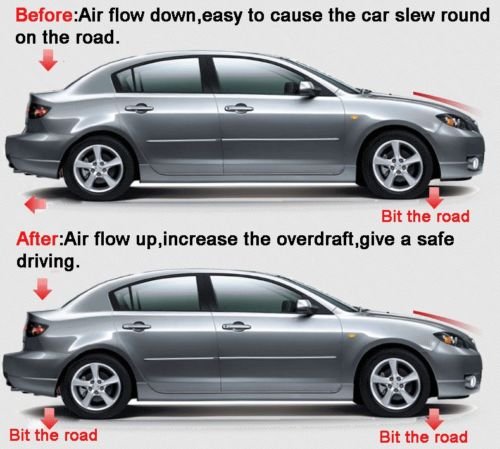 Before:Air flow down,easy to cause the car slew round on the road.

Bit the road

After:Air flow up,increase the overdraft,give a safe driving.

Bit the road

Bit the road