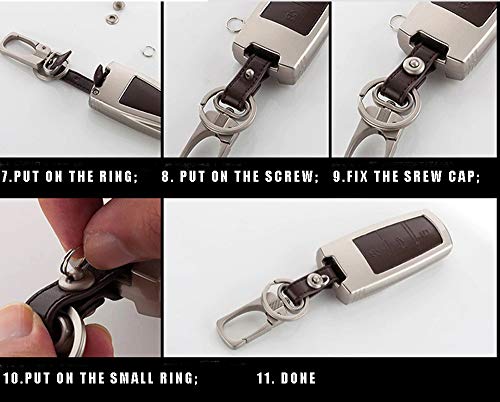 7.PUT ON THE RING;

8. PUT ON THE SCREW;

9.FIX THE SREW CAP;

10.PUT ON THE SMALL RING;

11. DONE