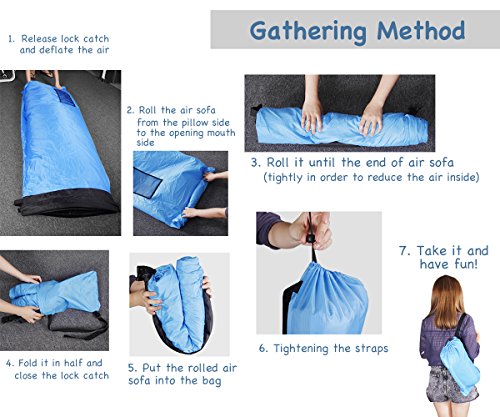 Gathering Method

1. Release lock catch and deflate the air

2. Roll the air sofa from the pillow side to the opening mouth side

3. Roll it until the end of air sofa (tightly in order to reduce the air inside)

4. Fold it in half and close the lock catch

5. Put the rolled air sofa into the bag

6. Tightening the straps

7. Take it and have fun!