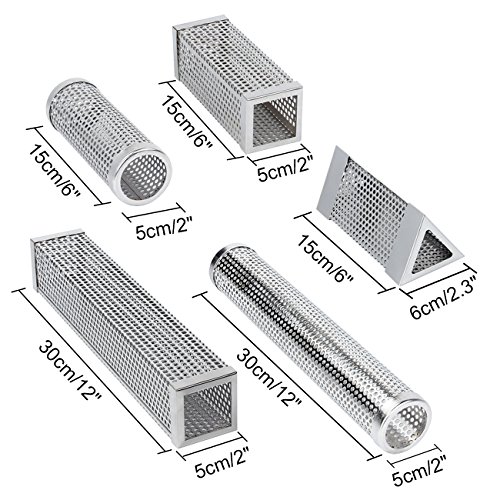 15cm/6"

5cm/2"

15cm/6"

5cm/2"

15cm/6"

6cm/2.3"

30cm/12"

5cm/2"

30cm/12"

5cm/2"