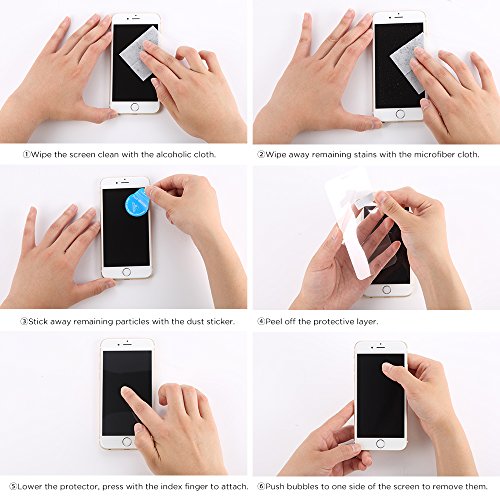 ①Wipe the screen clean with the alcoholic cloth.

②Wipe away remaining stains with the microfiber cloth.

③Stick away remaining particles with the dust sticker.

④Peel off the protective layer.

⑤Lower the protector, press with the index finger to attach.

⑥Push bubbles to one side of the screen to remove them.