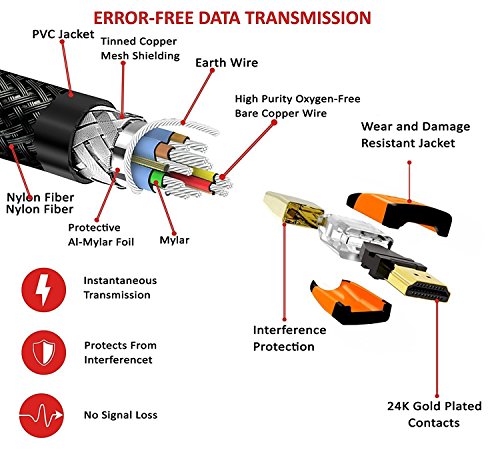 ERROR-FREE DATA TRANSMISSION

PVC Jacket

Tinned Copper Mesh Shielding

Earth Wire

High Purity Oxygen-Free Bare Copper Wire

Wear and Damage Resistant Jacket

Nylon Fiber
Nylon Fiber

Protective Al-Mylar Foil

Mylar

Instantaneous Transmission

Protects From Interferencet

No Signal Loss

Interference Protection

24K Gold Plated Contacts