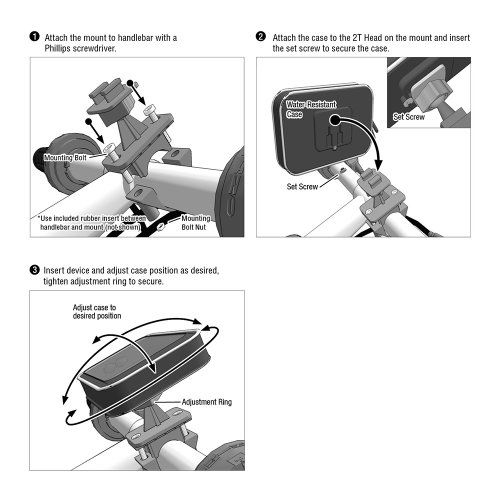 ❶ Attach the mount to handlebar with a Phillips screwdriver.

Mounting Bolt

*Use included rubber insert between handlebar and mount (not shown)

Mounting Bolt Nut

❷ Attach the case to the 2T Head on the mount and insert the set screw to secure the case.

Water-Resistant Case

Set Screw

Set Screw

❸ Insert device and adjust case position as desired, tighten adjustment ring to secure.

Adjust case to desired position

Adjustment Ring