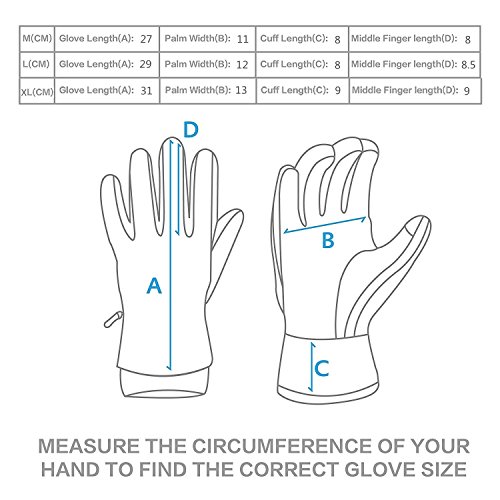 | M(CM) | Glove Length(A): 27 | Palm Width(B): 11 | Cuff Length(C): 8 | Middle Finger length(D): 8 |
|---|---|---|---|---|
| L(CM) | Glove Length(A): 29 | Palm Width(B): 12 | Cuff Length(C): 8 | Middle Finger length(D): 8.5 |
| XL(CM) | Glove Length(A): 31 | Palm Width(B): 13 | Cuff Length(C): 9 | Middle Finger length(D): 9 |

D

A

B

C

MEASURE THE CIRCUMFERENCE OF YOUR HAND TO FIND THE CORRECT GLOVE SIZE