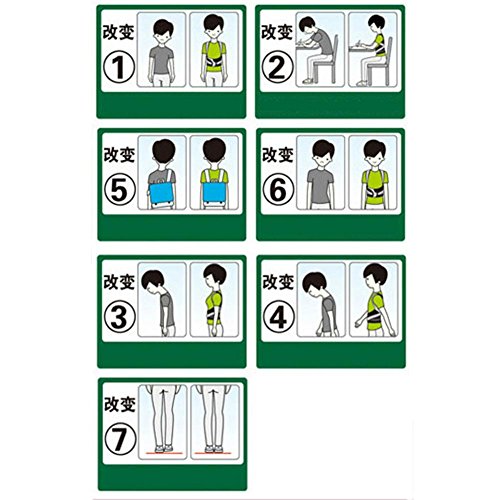 改变 ①

改变 ②

改变 ⑤

改变 ⑥

改变 ③

改变 ④

改变 ⑦