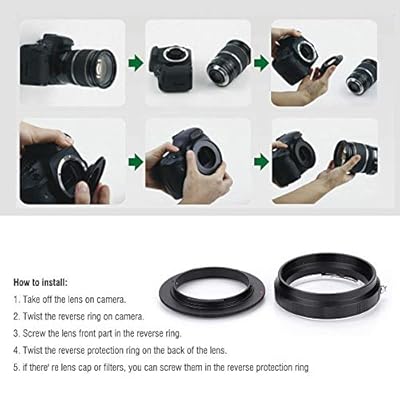 How to install:

1. Take off the lens on camera.

2. Twist the reverse ring on camera.

3. Screw the lens front part in the reverse ring.

4. Twist the reverse protection ring on the back of the lens.

5. if there' re lens cap or filters, you can screw them in the reverse protection ring