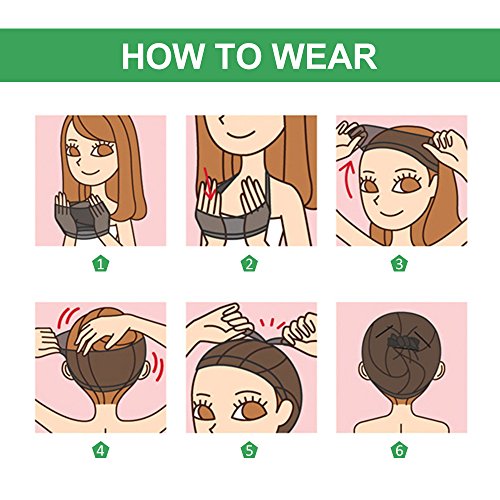 HOW TO WEAR

1

2

3

4

5

6