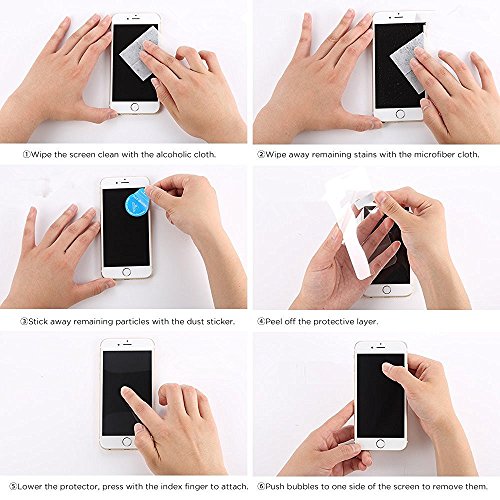 ①Wipe the screen clean with the alcoholic cloth.

②Wipe away remaining stains with the microfiber cloth.

③Stick away remaining particles with the dust sticker.

④Peel off the protective layer.

⑤Lower the protector, press with the index finger to attach.

⑥Push bubbles to one side of the screen to remove them.