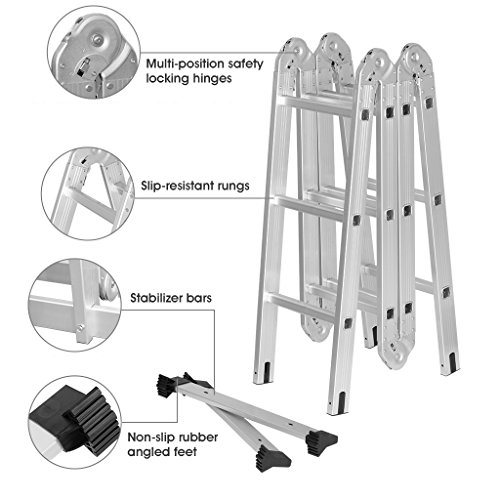 Multi-position safety locking hinges

Slip-resistant rungs

Stabilizer bars

Non-slip rubber angled feet