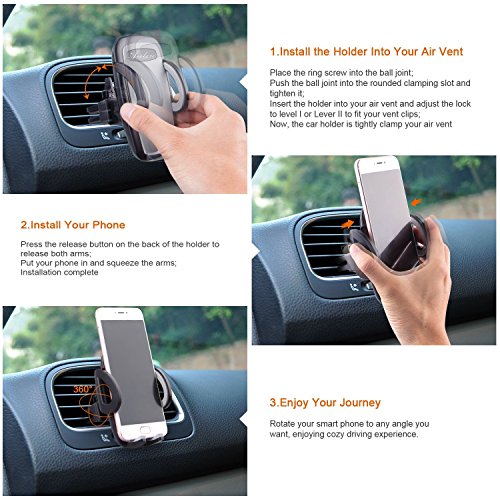 1.Install the Holder Into Your Air Vent

Place the ring screw into the ball joint;
Push the ball joint into the rounded clamping slot and tighten it;
Insert the holder into your air vent and adjust the lock to level I or Lever II to fit your vent clips;
Now, the car holder is tightly clamp your air vent

2.Install Your Phone

Press the release button on the back of the holder to release both arms;
Put your phone in and squeeze the arms;
Installation complete

360°

3.Enjoy Your Journey

Rotate your smart phone to any angle you want, enjoying cozy driving experience.