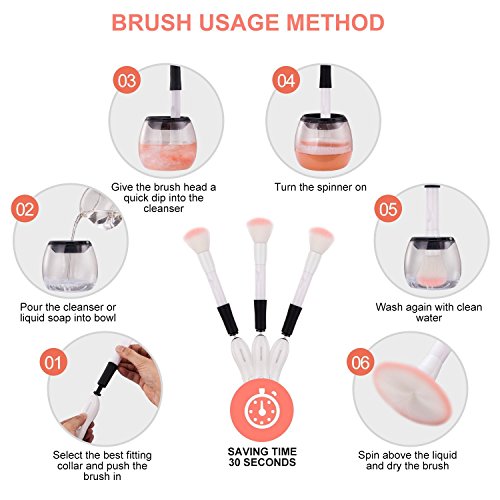 BRUSH USAGE METHOD

03

Give the brush head a quick dip into the cleanser

04

Turn the spinner on

02

Pour the cleanser or liquid soap into bowl

05

Wash again with clean water

01

Select the best fitting collar and push the brush in

SAVING TIME 30 SECONDS

06

Spin above the liquid and dry the brush