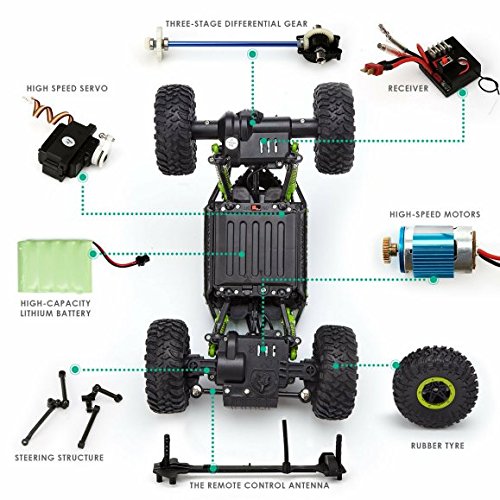 THREE-STAGE DIFFERENTIAL GEAR

HIGH SPEED SERVO

RECEIVER

HIGH-SPEED MOTORS

HIGH-CAPACITY LITHIUM BATTERY

STEERING STRUCTURE

RUBBER TYRE

THE REMOTE CONTROL ANTENNA