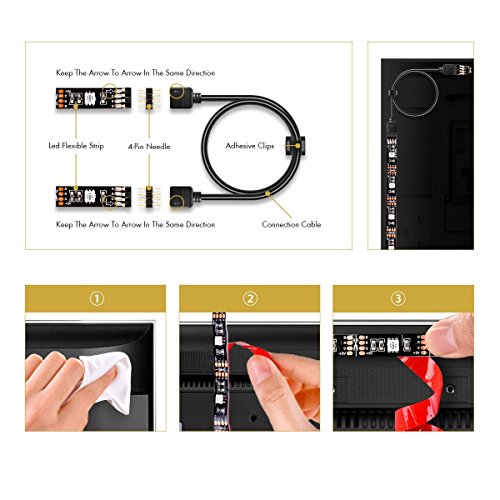 Keep The Arrow To Arrow In The Same Direction

Led Flexible Strip

4-Pin Needle

Adhesive Clips

Keep The Arrow To Arrow In The Same Direction

Connection Cable

①

②

③