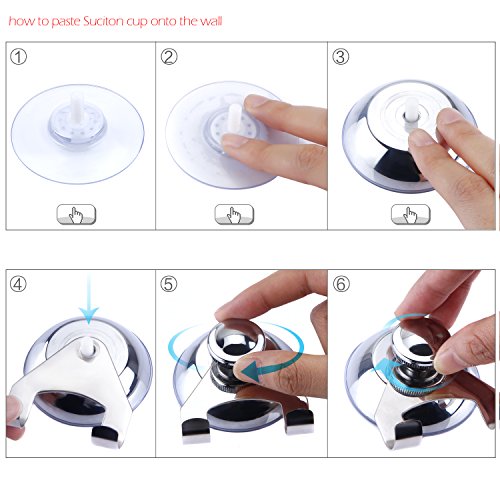 how to paste Suciton cup onto the wall

①

②

③

④

⑤

⑥