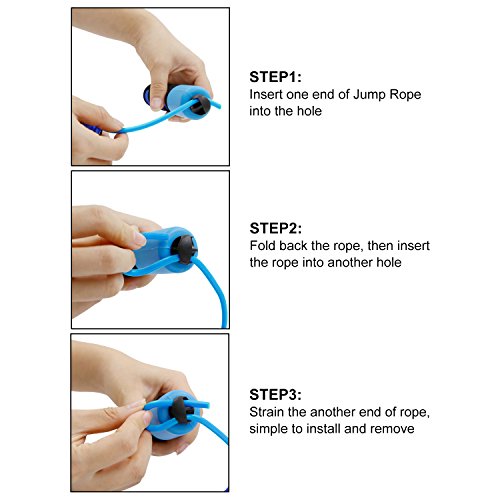 STEP1:
Insert one end of Jump Rope into the hole

STEP2:
Fold back the rope, then insert the rope into another hole

STEP3:
Strain the another end of rope, simple to install and remove