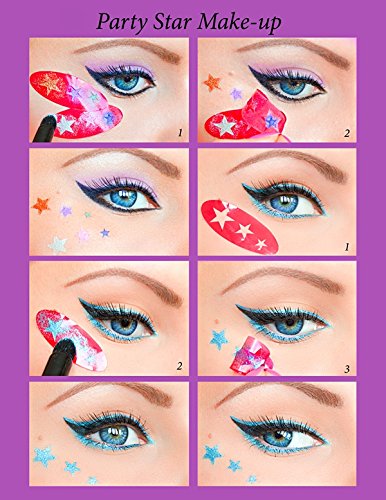 Party Star Make-up

1

2

1

2

3