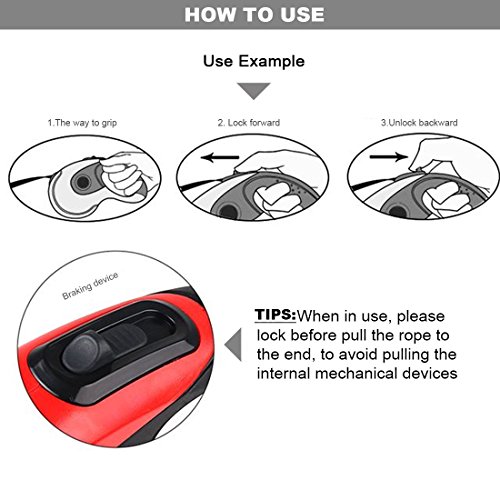 HOW TO USE

Use Example

1.The way to grip

2. Lock forward

3.Unlock backward

Braking device

TIPS:When in use, please lock before pull the rope to the end, to avoid pulling the internal mechanical devices