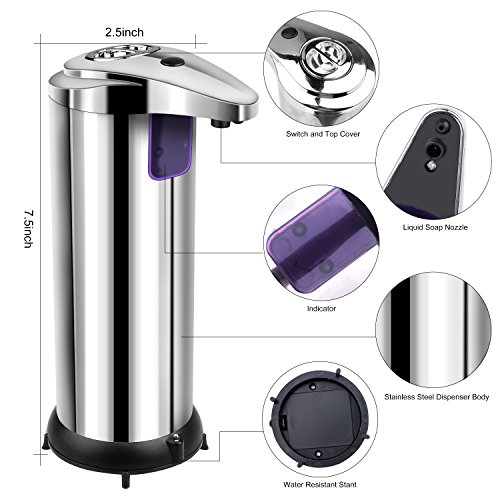 2.5inch

7.5inch

Switch and Top Cover

Liquid Soap Nozzle

Indicator

Stainless Steel Dispenser Body

Water Resistant Stant