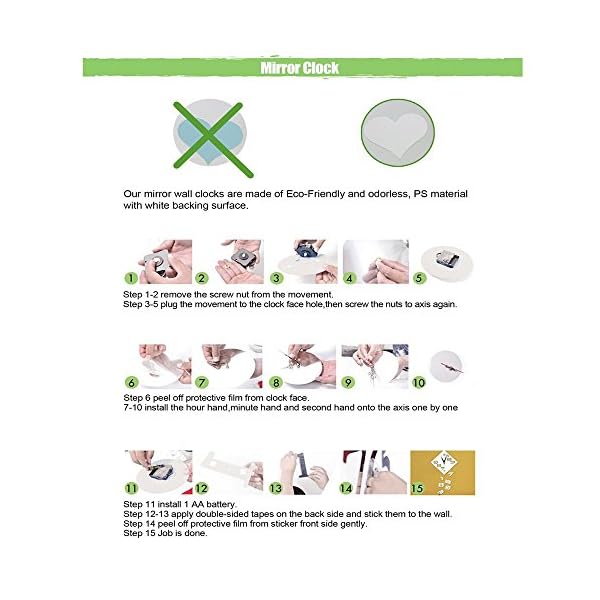 Mirror Clock

Our mirror wall clocks are made of Eco-Friendly and odorless, PS material with white backing surface.

1 2 3 4 5

Step 1-2 remove the screw nut from the movement.
Step 3-5 plug the movement to the clock face hole,then screw the nuts to axis again.

6 7 8 9 10

Step 6 peel off protective film from clock face.
7-10 install the hour hand,minute hand and second hand onto the axis one by one

11 12 13 14 15

Step 11 install 1 AA battery.
Step 12-13 apply double-sided tapes on the back side and stick them to the wall.
Step 14 peel off protective film from sticker front side gently.
Step 15 Job is done.