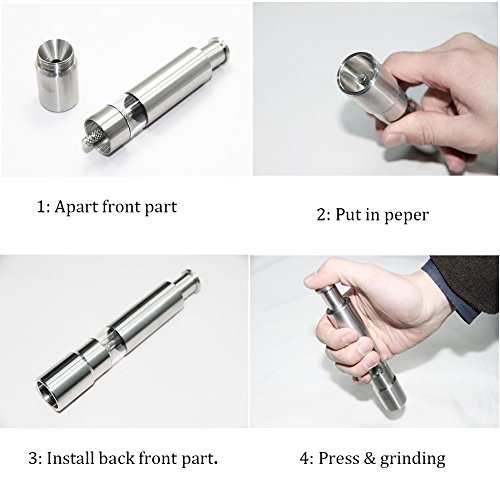 1: Apart front part

2: Put in peper

3: Install back front part.

4: Press & grinding