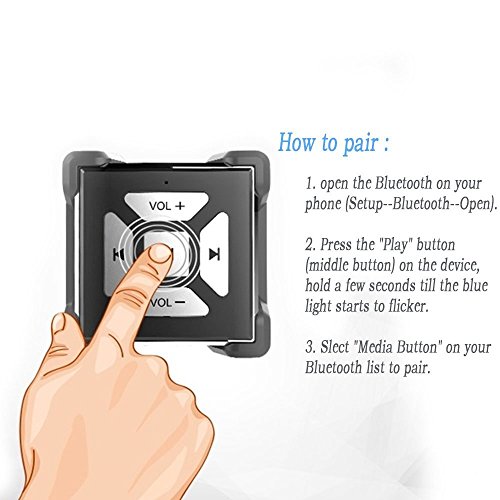 VOL +

VOL −

How to pair :

1. open the Bluetooth on your phone (Setup--Bluetooth--Open).

2. Press the "Play" button (middle button) on the device, hold a few seconds till the blue light starts to flicker.

3. Slect "Media Button" on your Bluetooth list to pair.