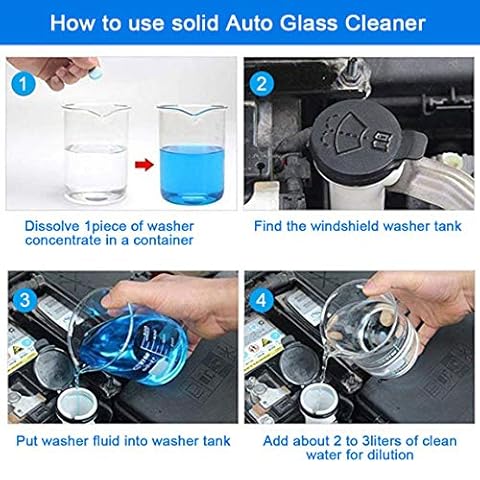 How to use solid Auto Glass Cleaner

1

Dissolve 1piece of washer concentrate in a container

2

Find the windshield washer tank

3

Put washer fluid into washer tank

4

Add about 2 to 3liters of clean water for dilution