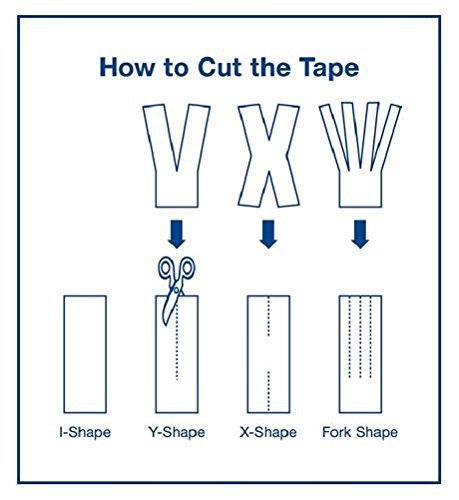 How to Cut the Tape

I-Shape Y-Shape X-Shape Fork Shape