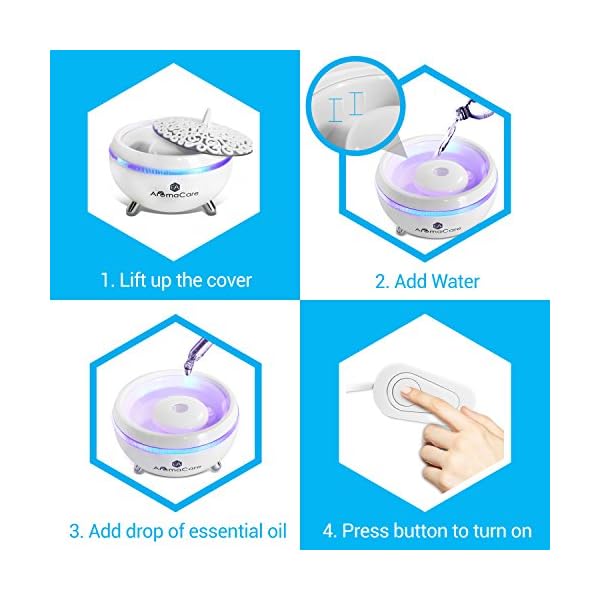 AromaCare

1. Lift up the cover

AromaCare

2. Add Water

AromaCare

3. Add drop of essential oil

4. Press button to turn on