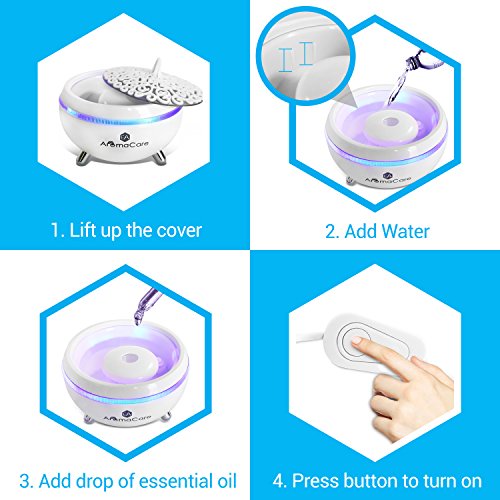 AromaCare

1. Lift up the cover

AromaCare

2. Add Water

AromaCare

3. Add drop of essential oil

4. Press button to turn on