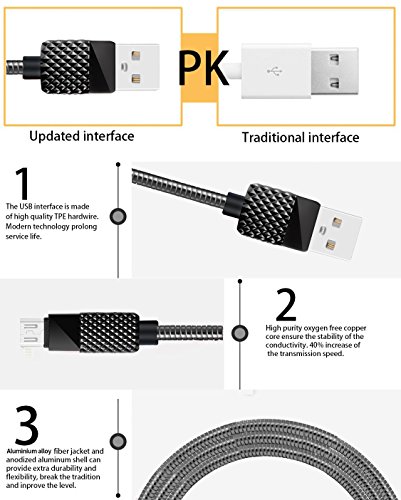 PK

Updated interface

Traditional interface

1

The USB interface is made of high quality TPE hardwire. Modern technology prolong service life.

2

High purity oxygen free copper core ensure the stability of the conductivity. 40% increase of the transmission speed.

3

Aluminium alloy fiber jacket and anodized aluminum shell can provide extra durability and flexibility, break the tradition and inprove the level.