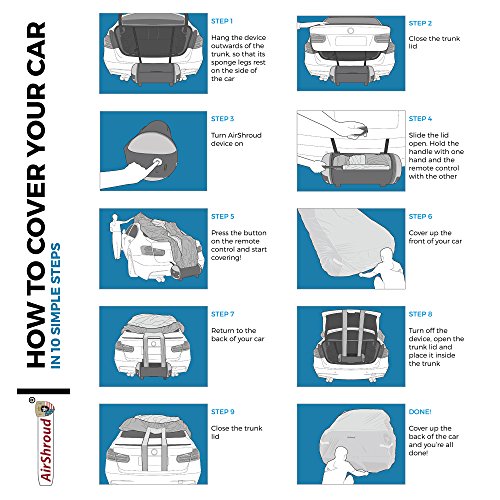 HOW TO COVER YOUR CAR
IN 10 SIMPLE STEPS

AirShroud®

STEP 1
Hang the device outwards of the trunk, so that its sponge legs rest on the side of the car

STEP 2
Close the trunk lid

STEP 3
Turn AirShroud device on

STEP 4
Slide the lid open. Hold the handle with one hand and the remote control with the other

STEP 5
Press the button on the remote control and start covering!

STEP 6
Cover up the front of your car

STEP 7
Return to the back of your car

STEP 8
Turn off the device, open the trunk lid and place it inside the trunk

STEP 9
Close the trunk lid

DONE!
Cover up the back of the car and you're all done!