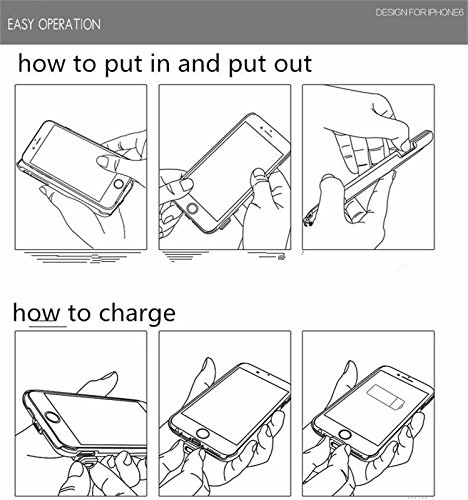 EASY OPERATION

DESIGN FOR IPHONE6

how to put in and put out

how to charge