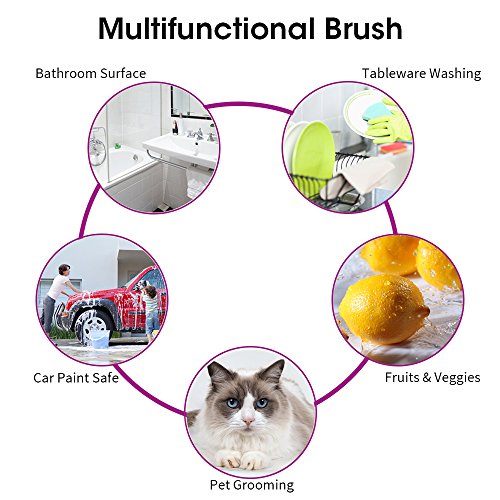 Multifunctional Brush

Bathroom Surface

Tableware Washing

Car Paint Safe

Fruits & Veggies

Pet Grooming