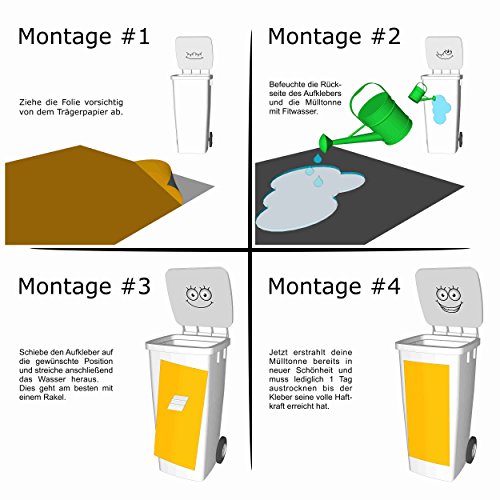 Montage #1

Ziehe die Folie vorsichtig von dem Trägerpapier ab.

Montage #2

Befeuchte die Rückseite des Aufklebers und die Mülltonne mit Fitwasser.

Montage #3

Schiebe den Aufkleber auf die gewünschte Position und streiche anschließend das Wasser heraus. Dies geht am besten mit einem Rakel.

Montage #4

Jetzt erstrahlt deine Mülltonne bereits in neuer Schönheit und muss lediglich 1 Tag austrocknen bis der Kleber seine volle Haftkraft erreicht hat.