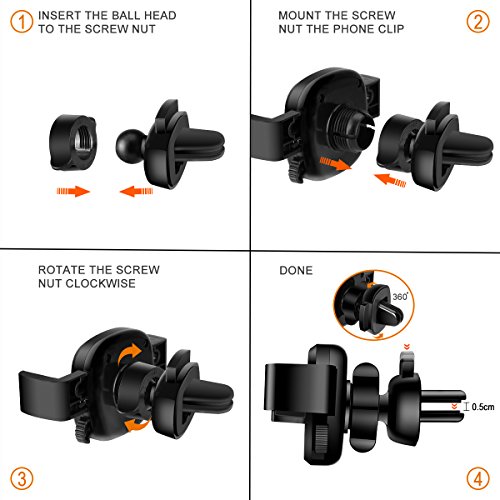 1 INSERT THE BALL HEAD TO THE SCREW NUT

MOUNT THE SCREW NUT THE PHONE CLIP 2

ROTATE THE SCREW NUT CLOCKWISE

3

DONE

360°

0.5cm

4