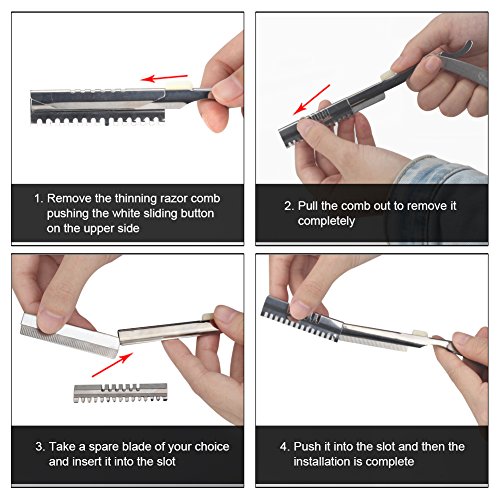 1. Remove the thinning razor comb pushing the white sliding button on the upper side

2. Pull the comb out to remove it completely

3. Take a spare blade of your choice and insert it into the slot

4. Push it into the slot and then the installation is complete