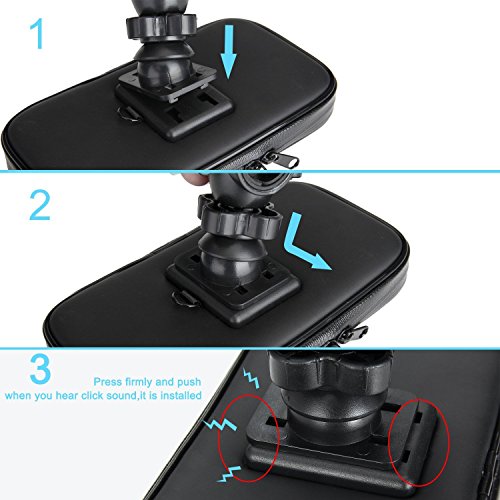 1

2

3

Press firmly and push
when you hear click sound,it is installed