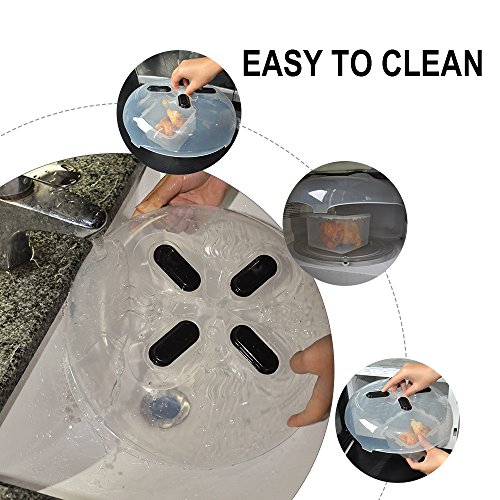 EASY TO CLEAN